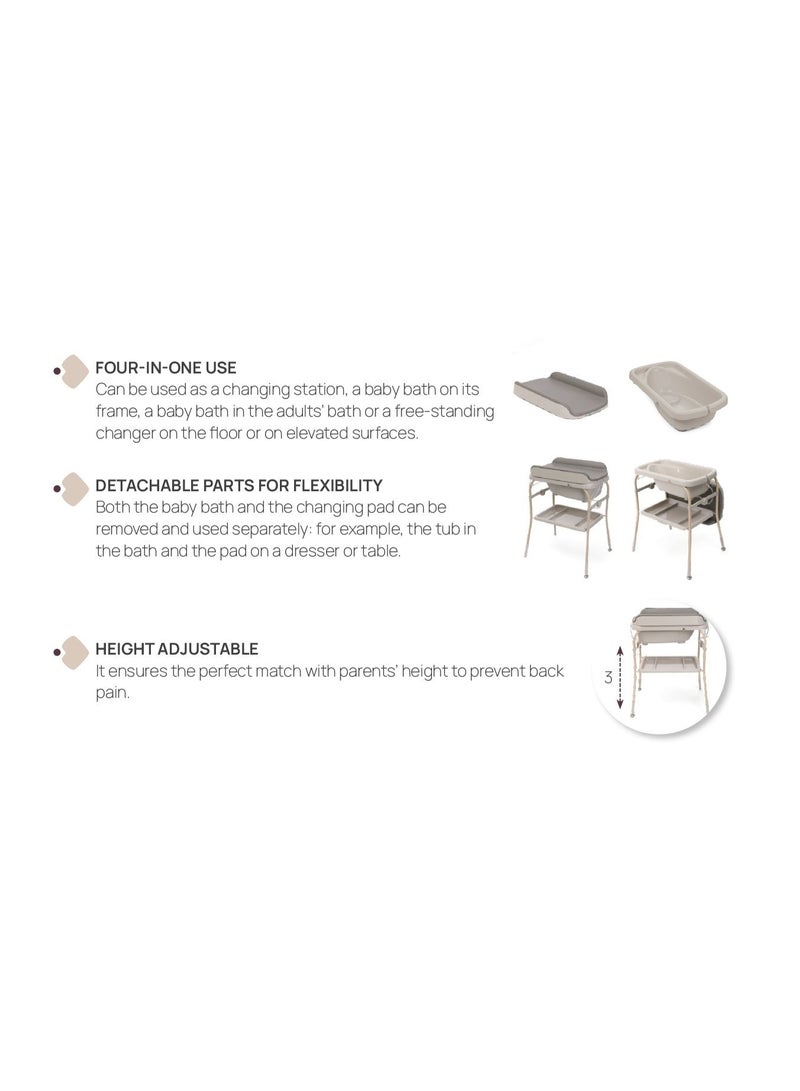 FOUR-IN-ONE USE
Can be used as a changing station, a baby bath on its frame, a baby bath in the adults' bath or a free-standing changer on the floor or on elevated surfaces.

DETACHABLE PARTS FOR FLEXIBILITY
Both the baby bath and the changing pad can be removed and used separately: for example, the tub in the bath and the pad on a dresser or table.

HEIGHT ADJUSTABLE
It ensures the perfect match with parents' height to prevent back pain.

3